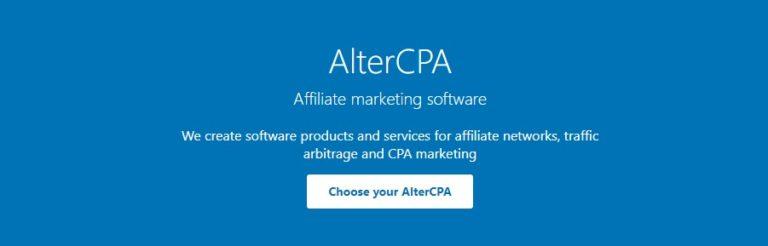 AlterCPA

Affiliate marketing software

We create software products and services for affiliate networks, traffic arbitrage and CPA marketing

Choose your AlterCPA